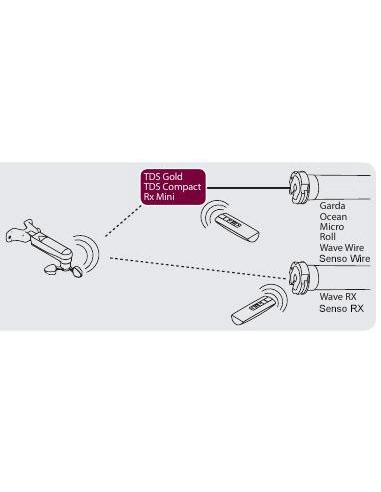 TDS Gold
TDS Compact
Rx Mini

Garda
Ocean
Micro
Roll
Wave Wire
Senso Wire

Wave RX
Senso RX