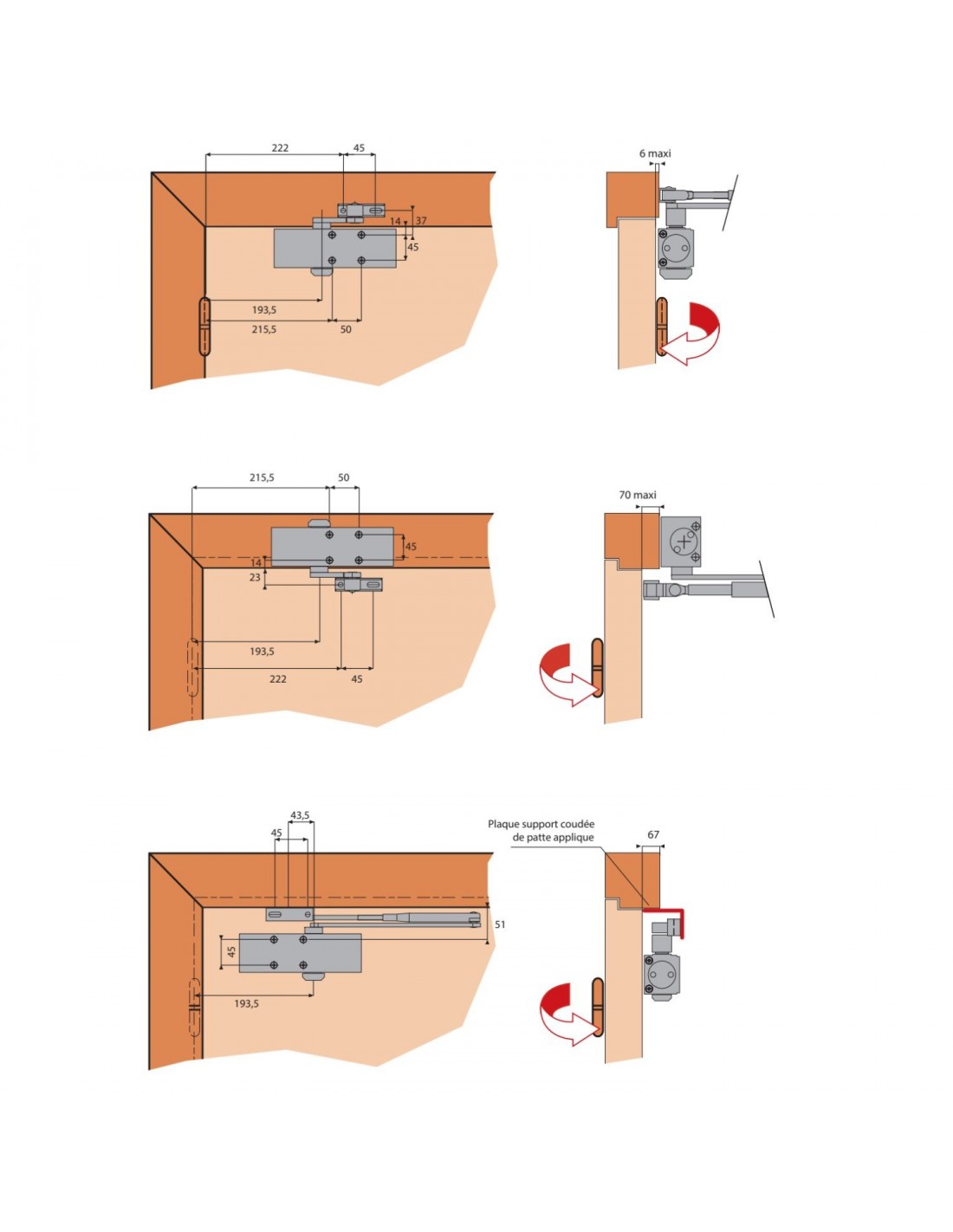 222
45
14
37
45
193,5
215,5
50

6 maxi

215,5
50
45
14
23
193,5
222
45

70 maxi

43,5
45
51
45
193,5

Plaque support coudée de patte applique
67