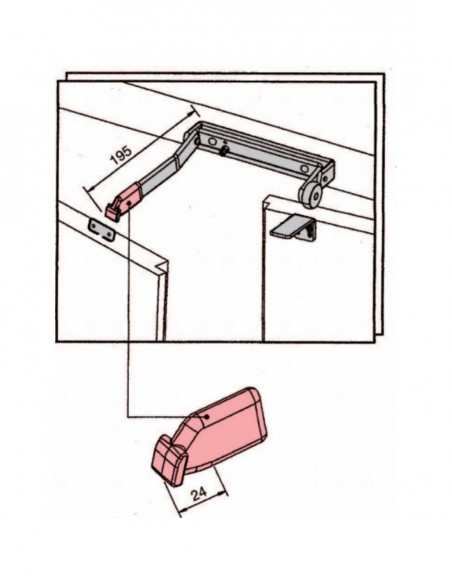 195

24