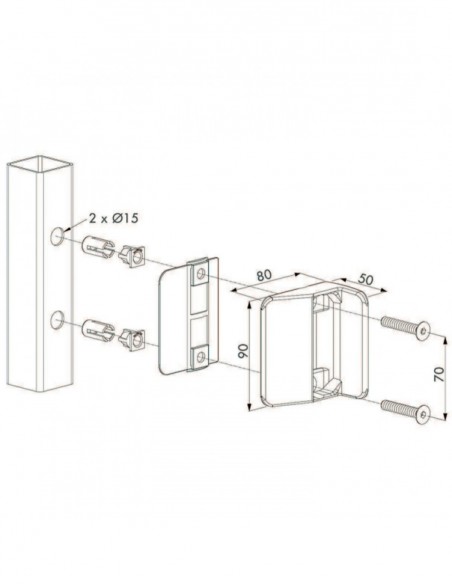 2 x Ø15
80
50
90
70