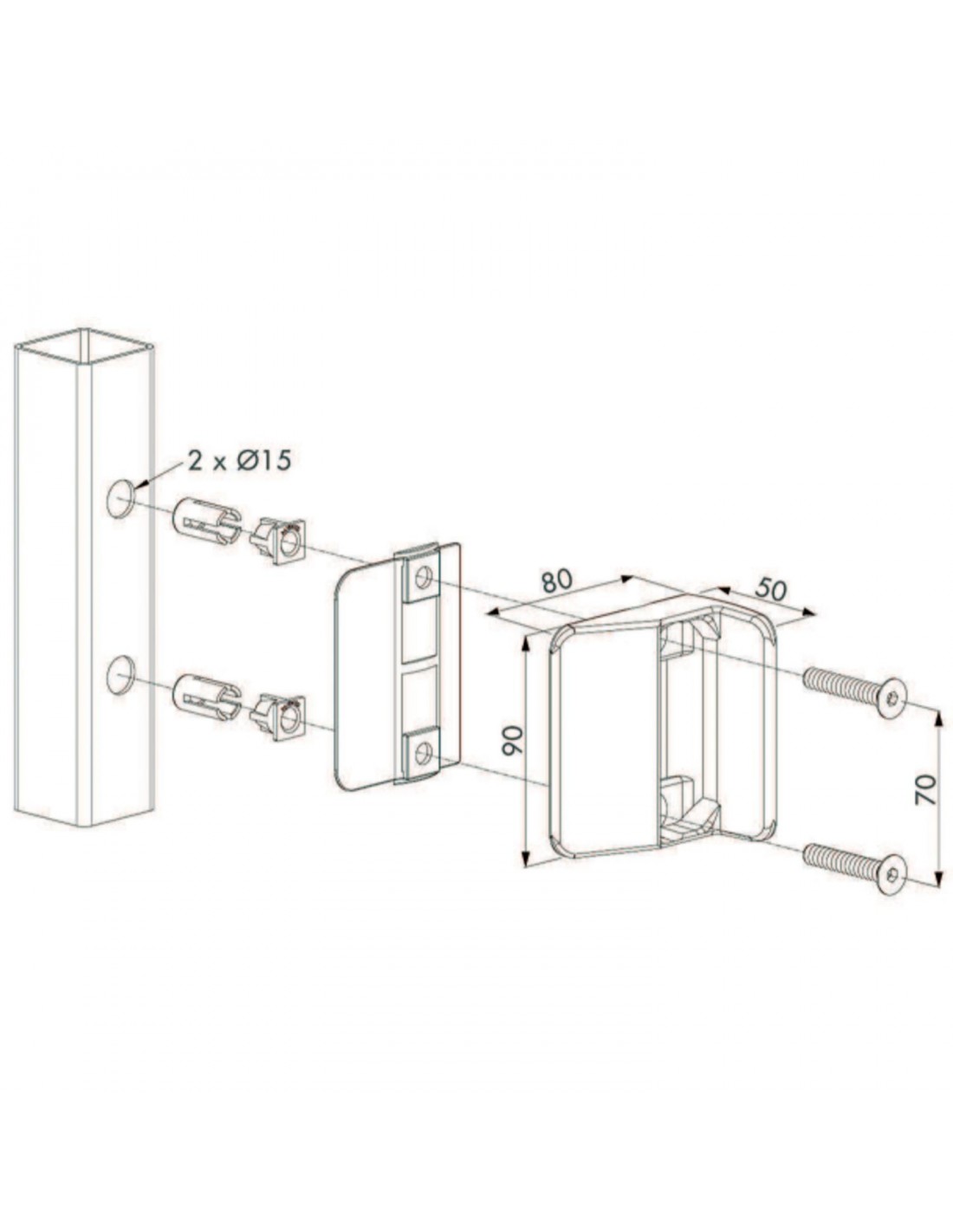 2 x Ø15

80

50

90

70