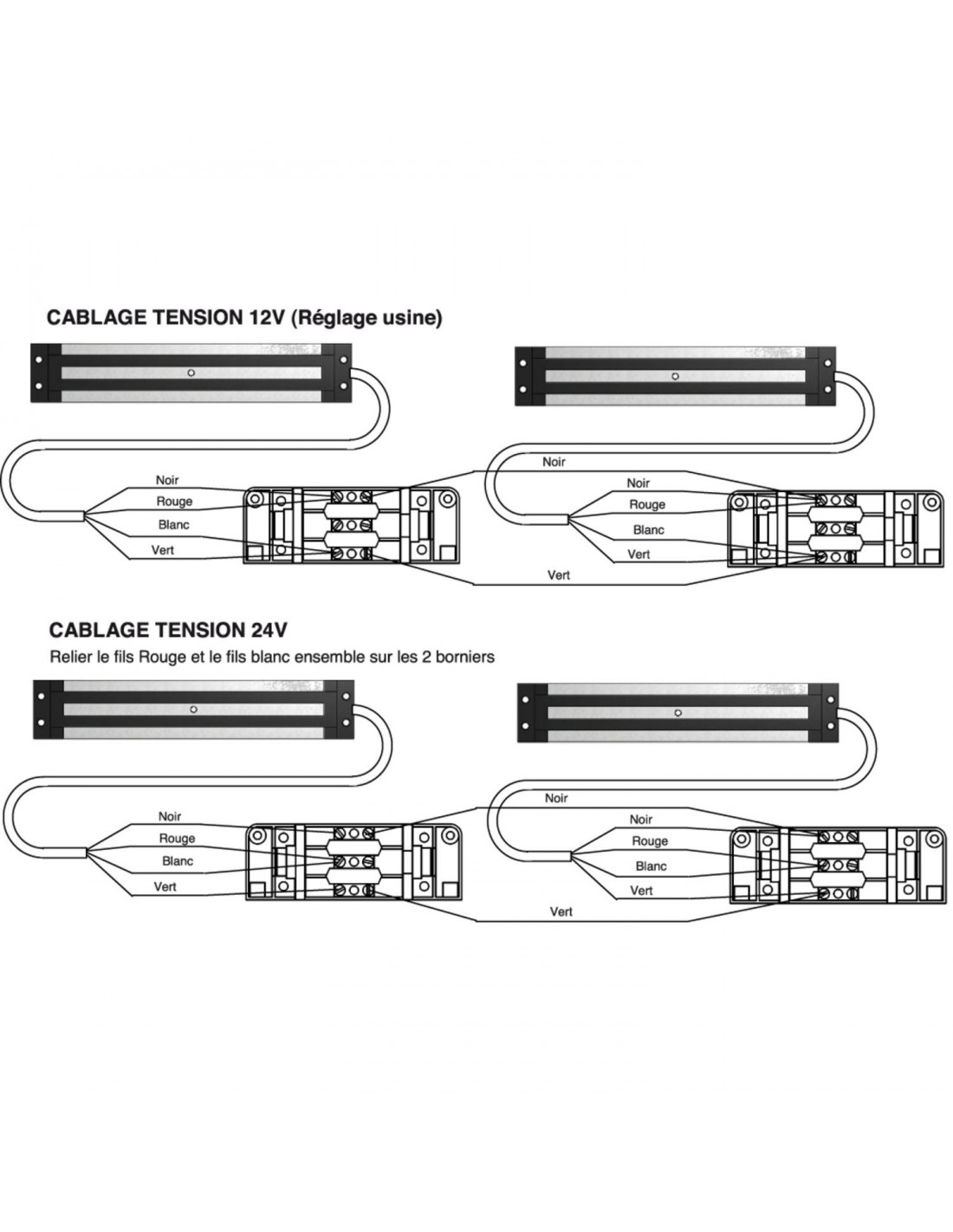 CABLAGE TENSION 12V (Réglage usine)

Noir
Rouge
Blanc
Vert

Noir
Noir
Rouge
Blanc
Vert
Vert

CABLAGE TENSION 24V
Relier le fils Rouge et le fils blanc ensemble sur les 2 borniers

Noir
Rouge
Blanc
Vert

Noir
Noir
Rouge
Blanc
Vert
Vert