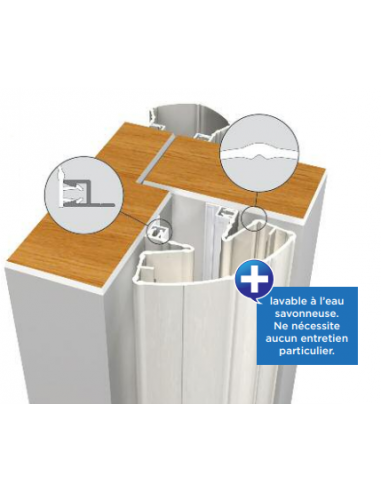 lavable à l'eau savonneuse. Ne nécessite aucun entretien particulier.