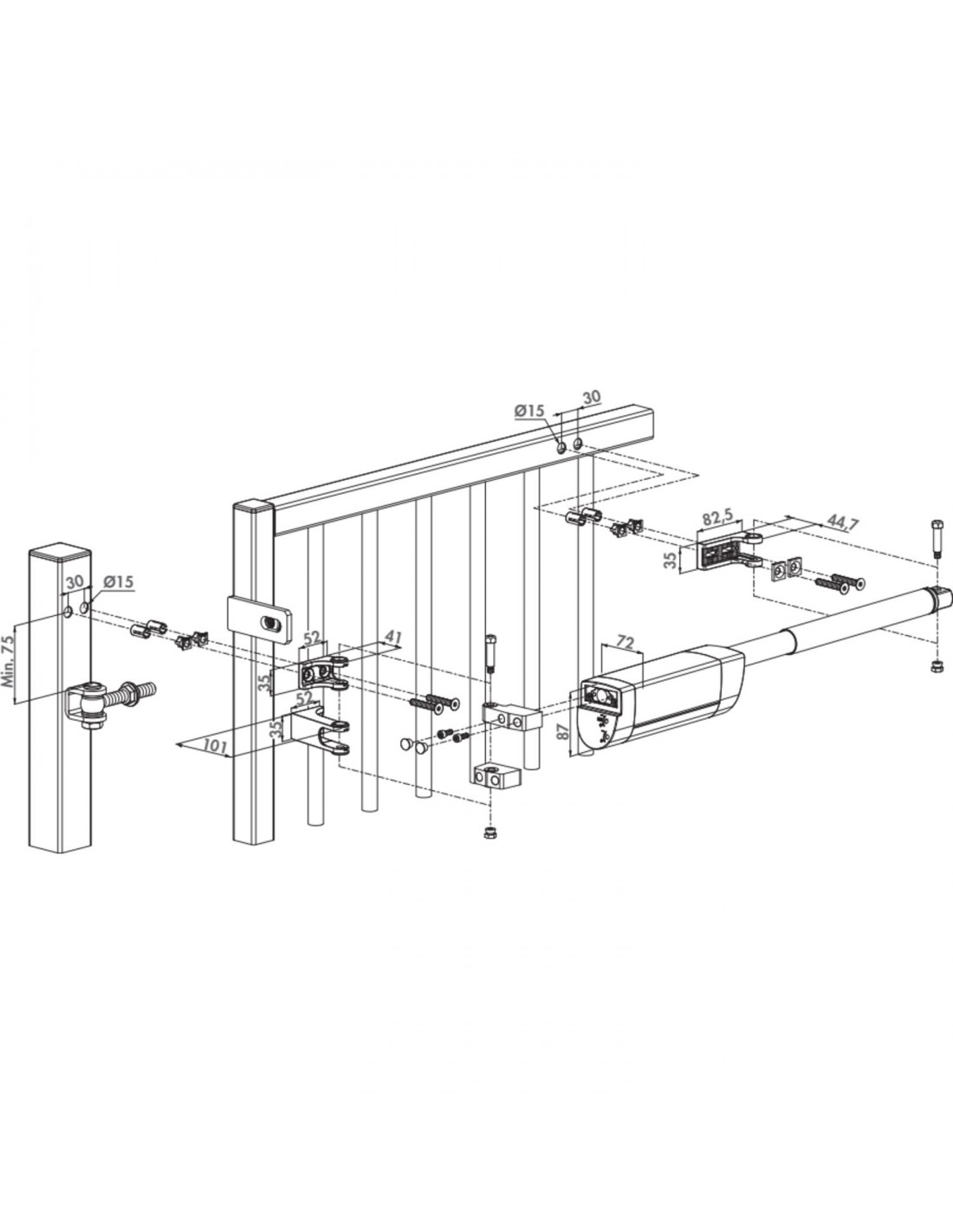 Ø15
30
82,5
44,7
35
30
Ø15
Min. 75
52
41
35
52
35
101
72
87