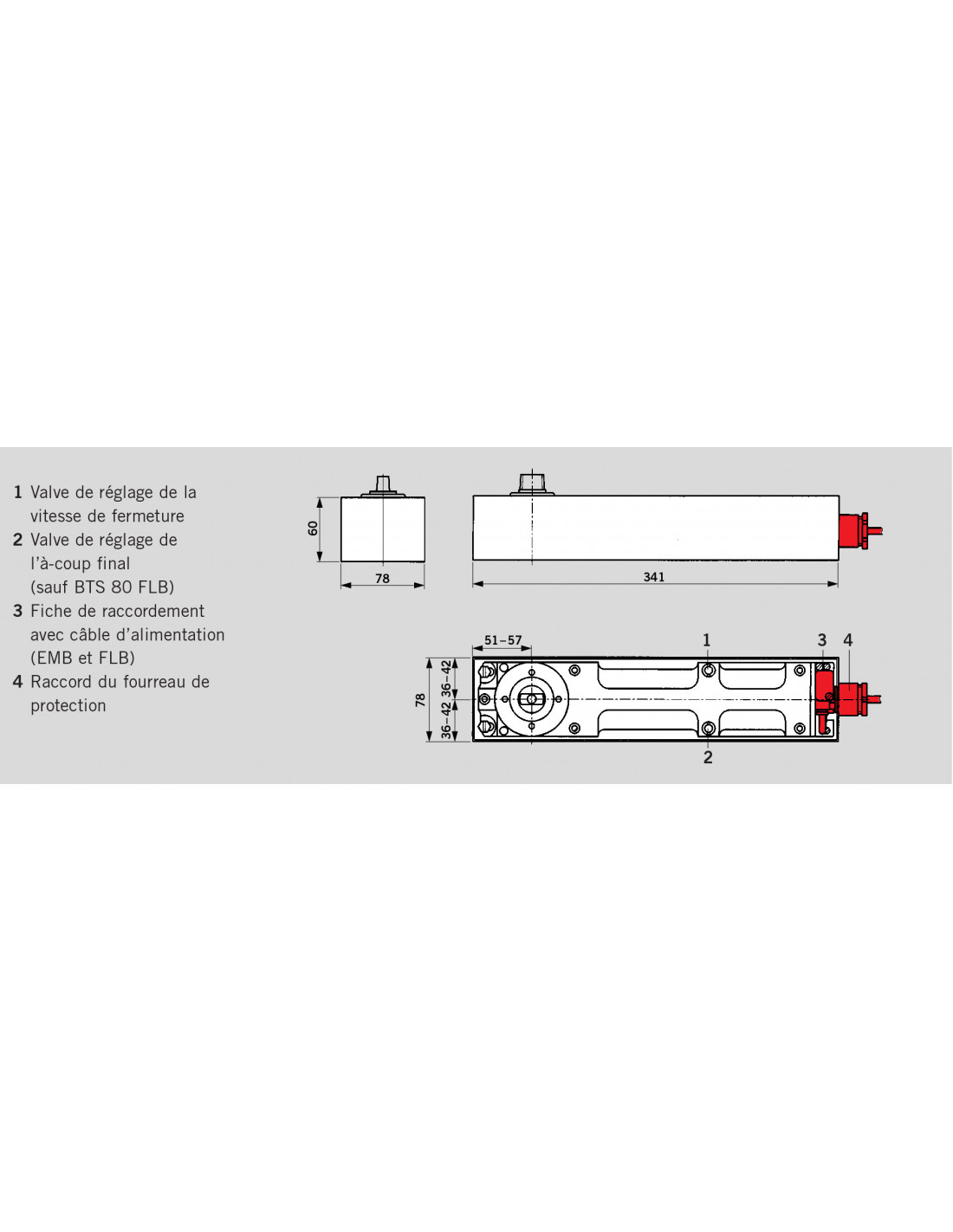 1 Valve de réglage de la vitesse de fermeture
2 Valve de réglage de l'à-coup final (sauf BTS 80 FLB)
3 Fiche de raccordement avec câble d'alimentation (EMB et FLB)
4 Raccord du fourreau de protection

60
78
341
51–57
1
3
4
78
36–42
36–42
2