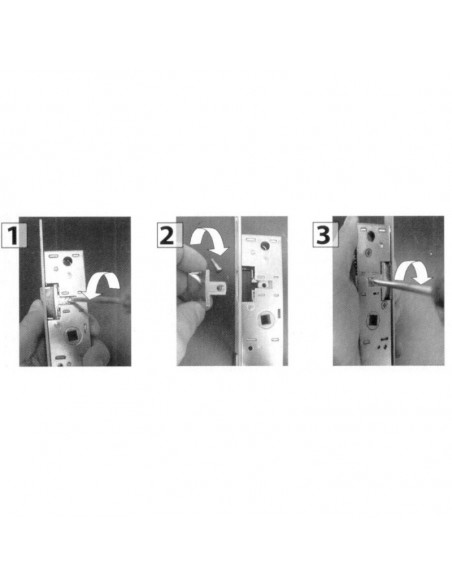 1

2

3