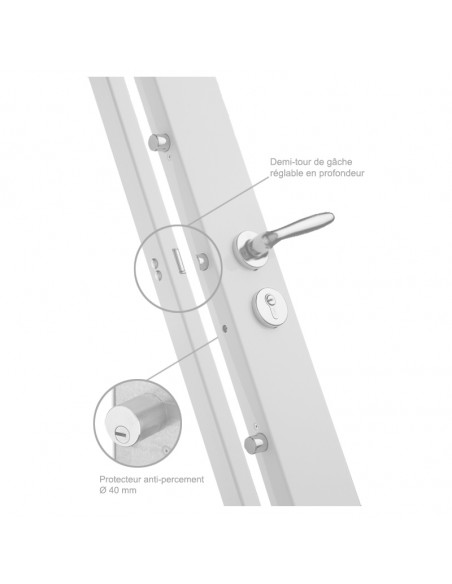 Demi-tour de gâche réglable en profondeur

Protecteur anti-percement
Ø 40 mm