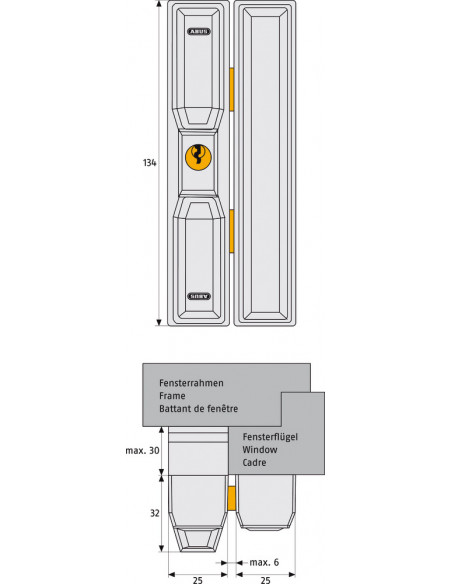 ABUS

134

ABUS

Fensterrahmen
Frame
Battant de fenêtre

Fensterflügel
Window
Cadre

max. 30

32

max. 6

25

25