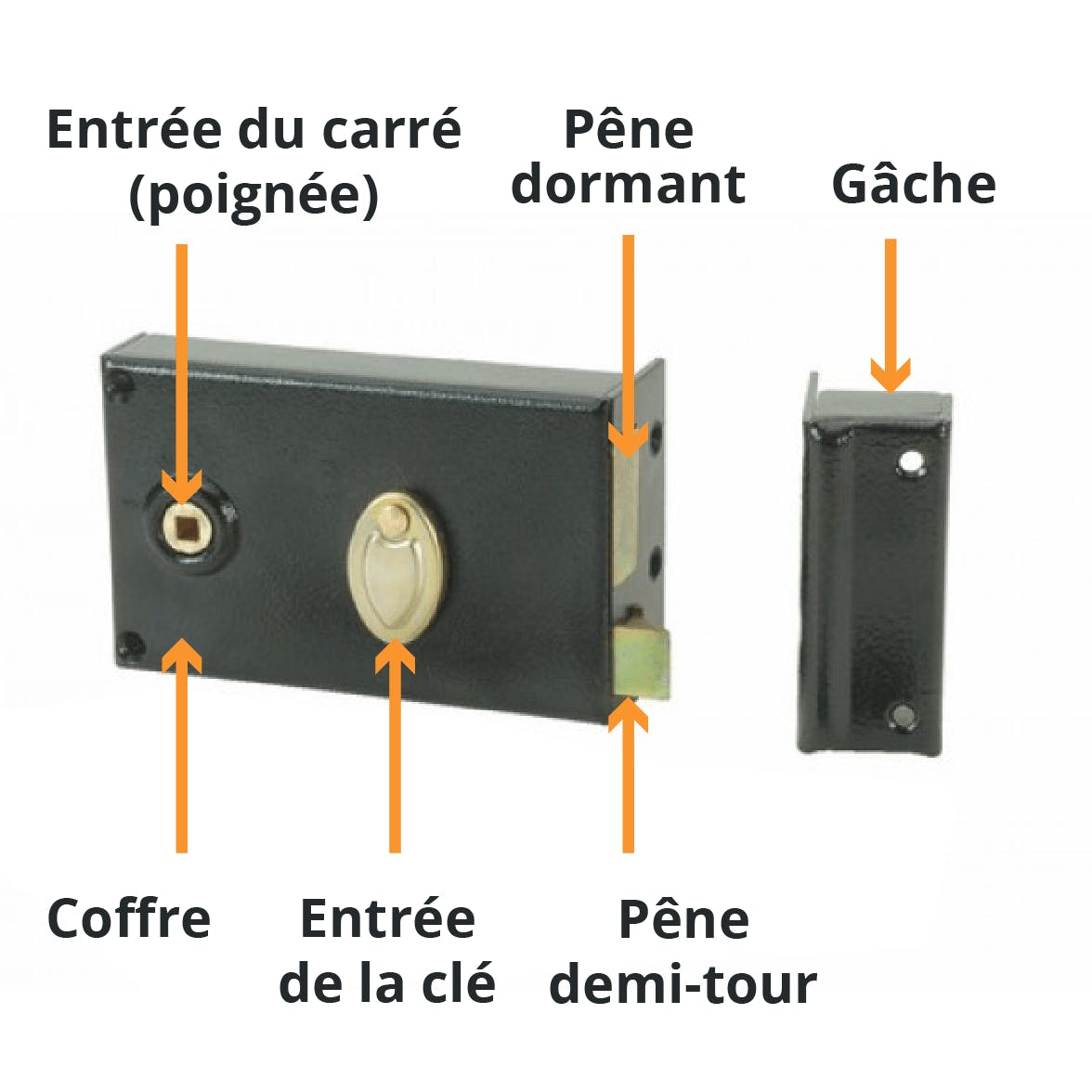 Entrée du carré (poignée)

Pêne dormant

Gâche

Coffre

Entrée de la clé

Pêne demi-tour